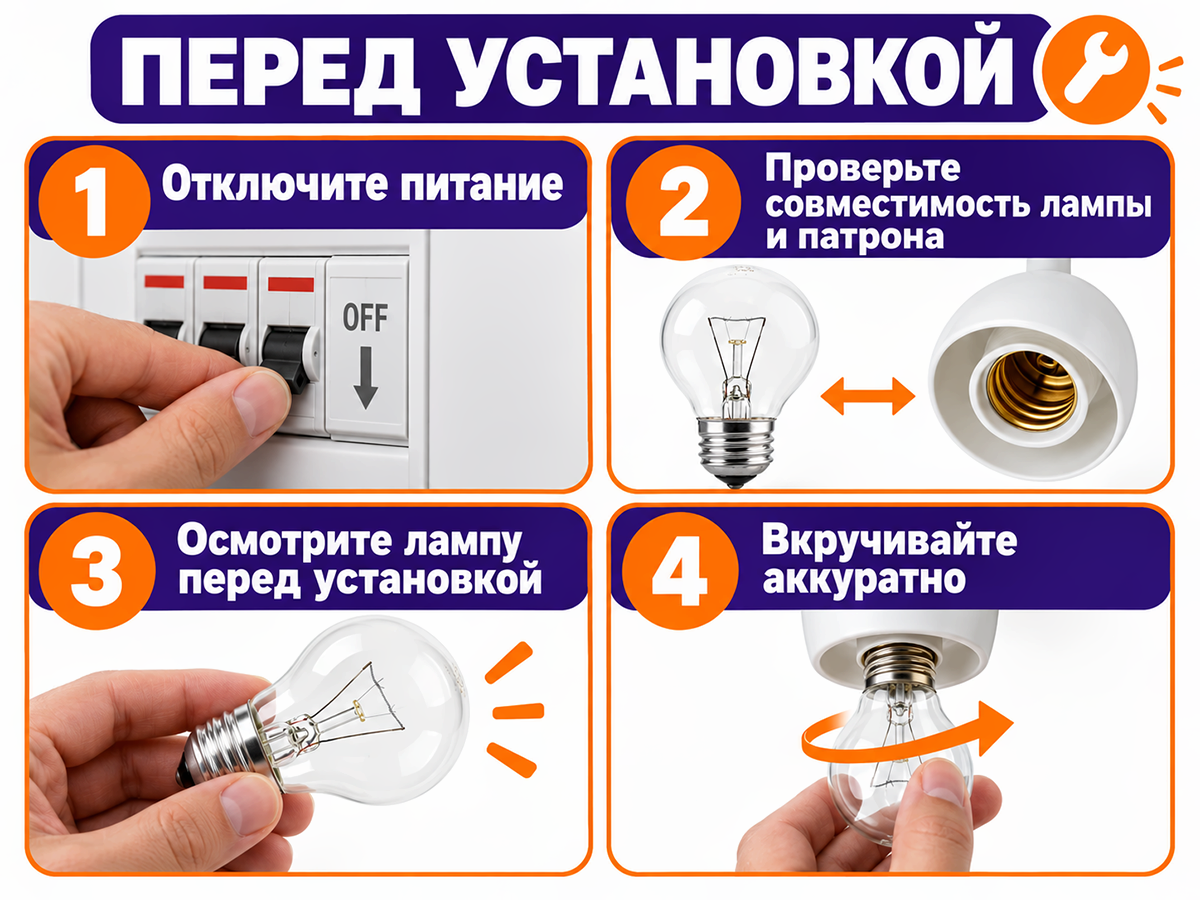 ПЕРЕД УСТАНОВКОЙ

1 Отключите питание

OFF

2 Проверьте совместимость лампы и патрона

3 Осмотрите лампу перед установкой

4 Вкручивайте аккуратно