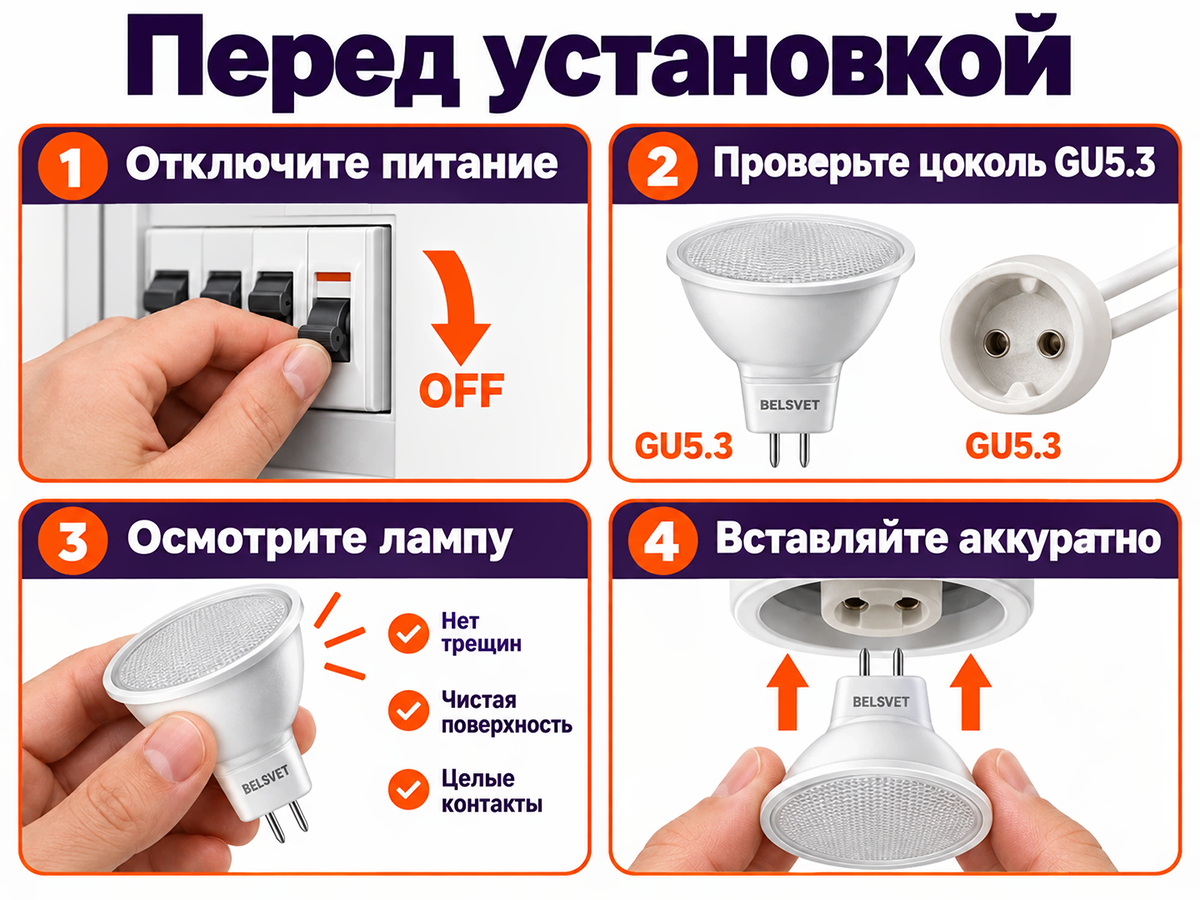 Перед установкой

1 Отключите питание

OFF

2 Проверьте цоколь GU5.3

BELSVET

GU5.3

GU5.3

3 Осмотрите лампу

BELSVET

Нет трещин

Чистая поверхность

Целые контакты

4 Вставляйте аккуратно

BELSVET