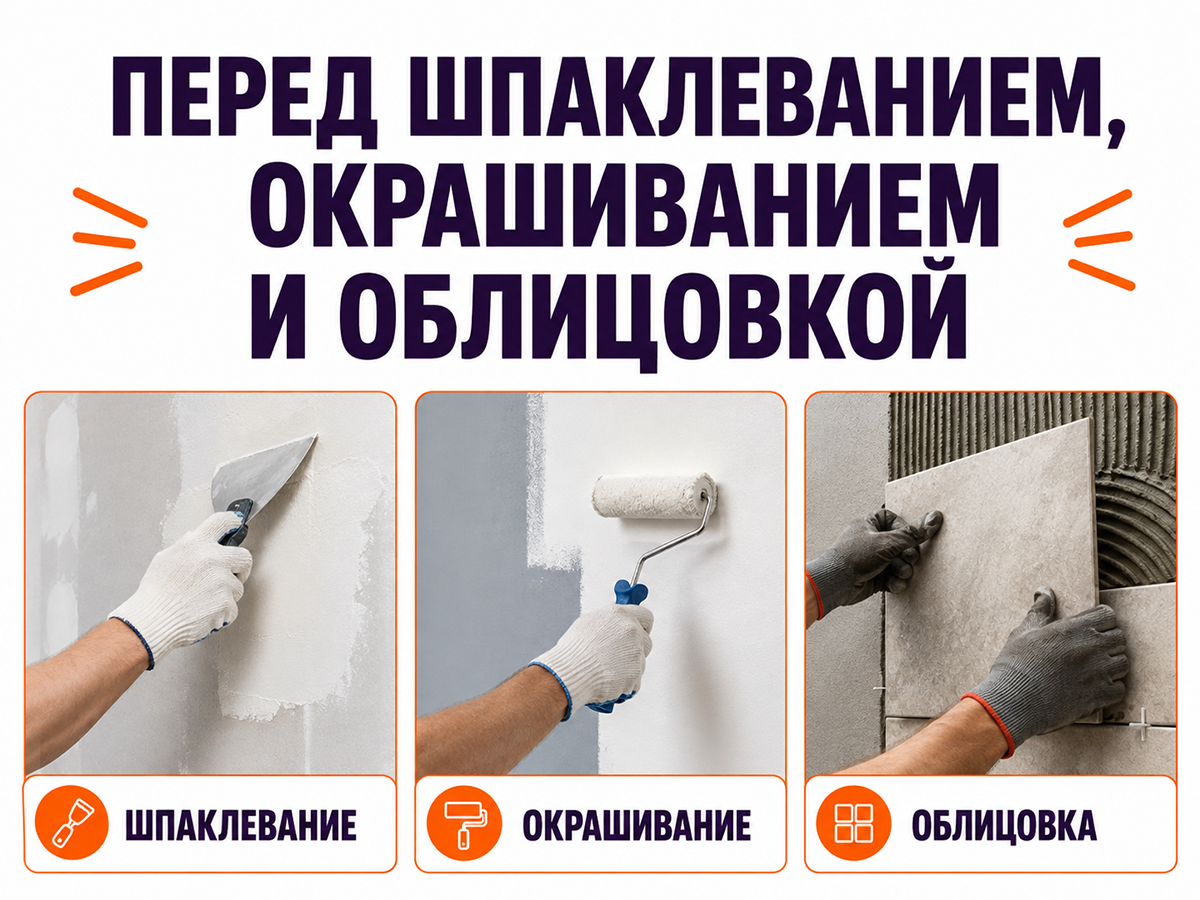 ПЕРЕД ШПАКЛЕВАНИЕМ, ОКРАШИВАНИЕМ И ОБЛИЦОВКОЙ

ШПАКЛЕВАНИЕ

ОКРАШИВАНИЕ

ОБЛИЦОВКА