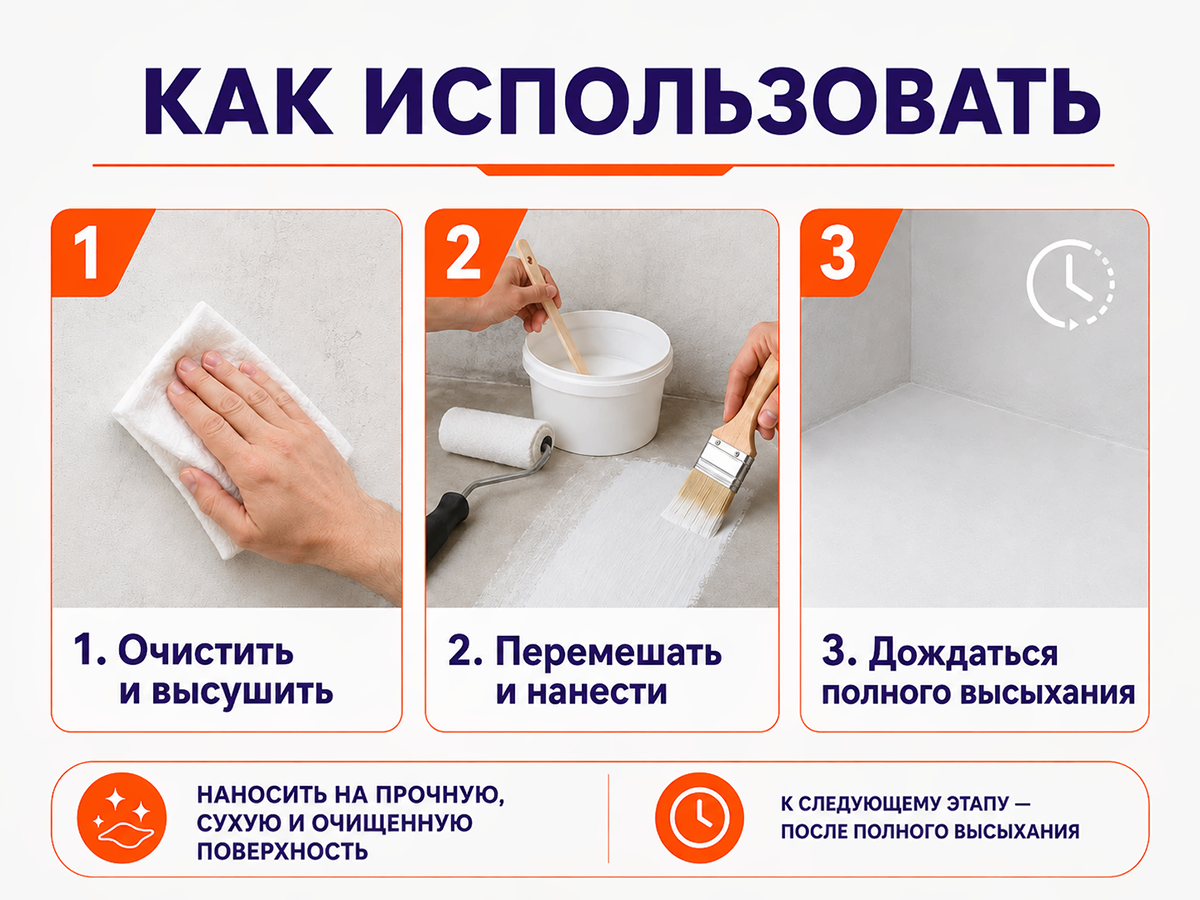 КАК ИСПОЛЬЗОВАТЬ

1

1. Очистить и высушить

2

2. Перемешать и нанести

3

3. Дождаться полного высыхания

НАНОСИТЬ НА ПРОЧНУЮ, СУХУЮ И ОЧИЩЕННУЮ ПОВЕРХНОСТЬ

К СЛЕДУЮЩЕМУ ЭТАПУ — ПОСЛЕ ПОЛНОГО ВЫСЫХАНИЯ