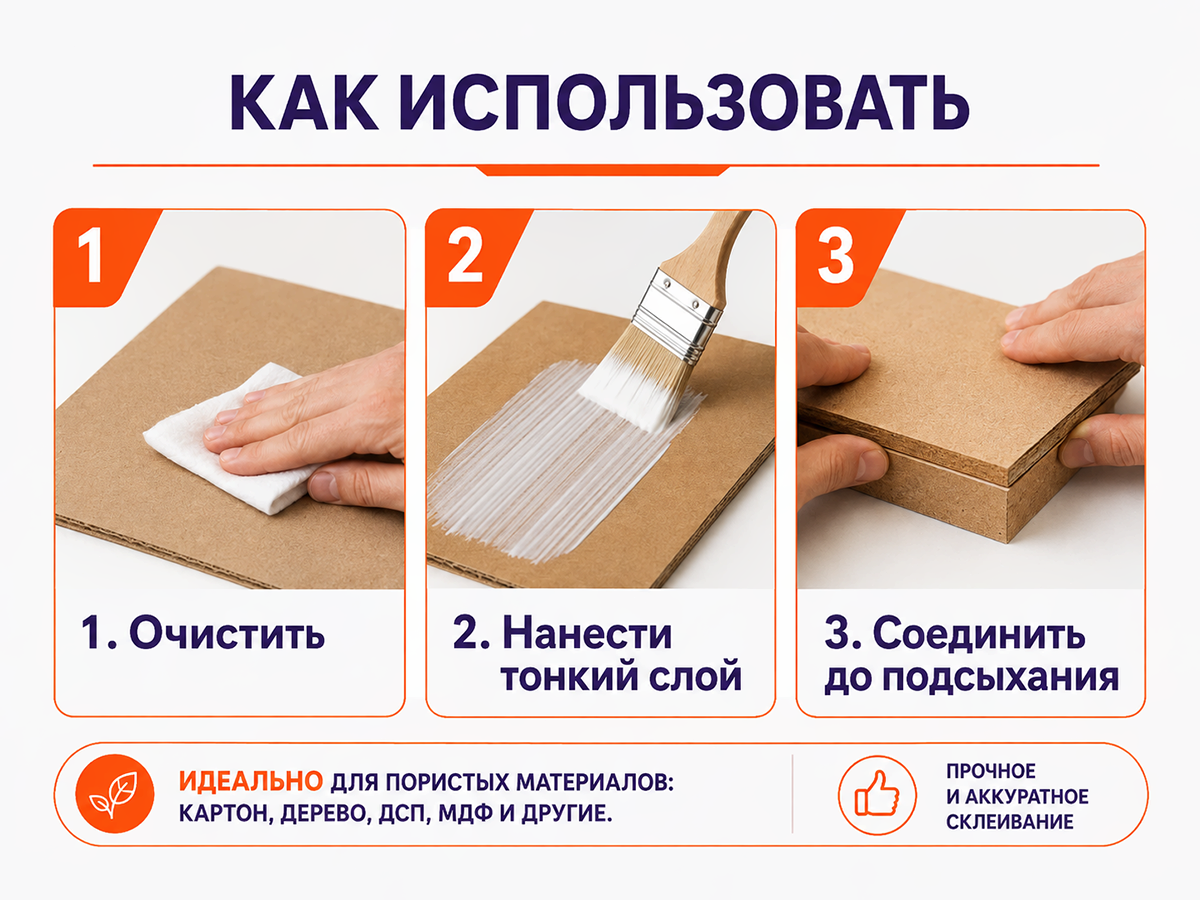 КАК ИСПОЛЬЗОВАТЬ

1

1. Очистить

2

2. Нанести тонкий слой

3

3. Соединить до подсыхания

ИДЕАЛЬНО ДЛЯ ПОРИСТЫХ МАТЕРИАЛОВ: КАРТОН, ДЕРЕВО, ДСП, МДФ И ДРУГИЕ.

ПРОЧНОЕ И АККУРАТНОЕ СКЛЕИВАНИЕ