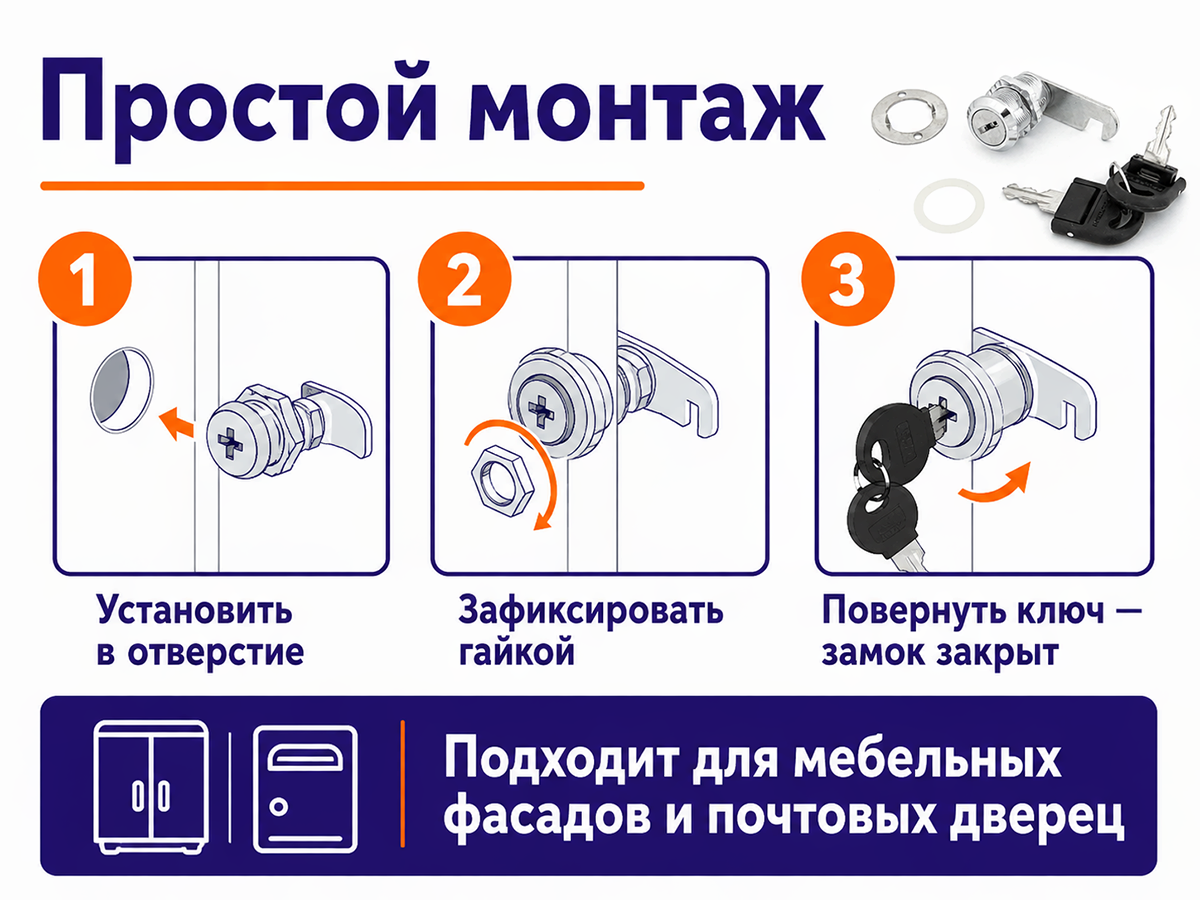 Простой монтаж

1

Установить в отверстие

2

Зафиксировать гайкой

3

Повернуть ключ — замок закрыт

Подходит для мебельных фасадов и почтовых дверец