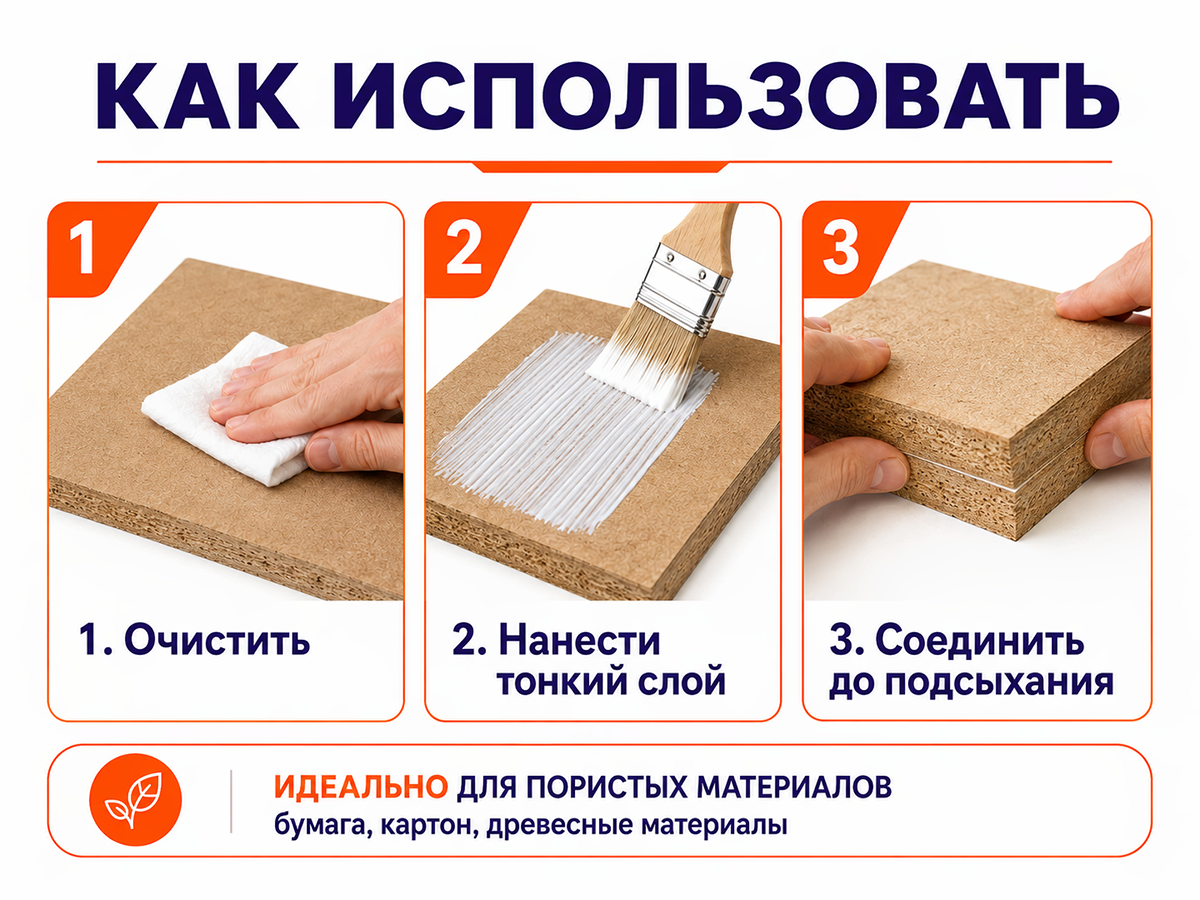 КАК ИСПОЛЬЗОВАТЬ

1

1. Очистить

2

2. Нанести тонкий слой

3

3. Соединить до подсыхания

ИДЕАЛЬНО ДЛЯ ПОРИСТЫХ МАТЕРИАЛОВ
бумага, картон, древесные материалы