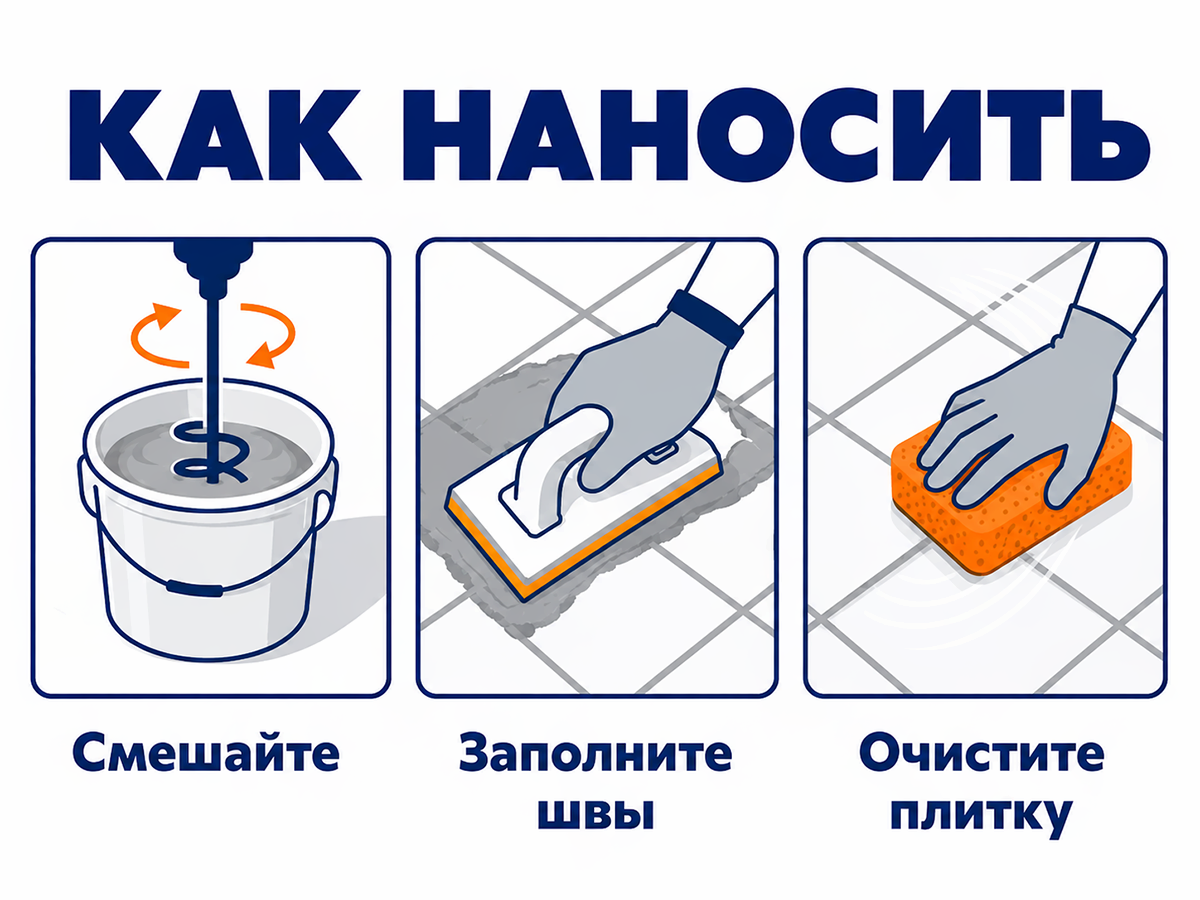 КАК НАНОСИТЬ

Смешайте

Заполните швы

Очистите плитку