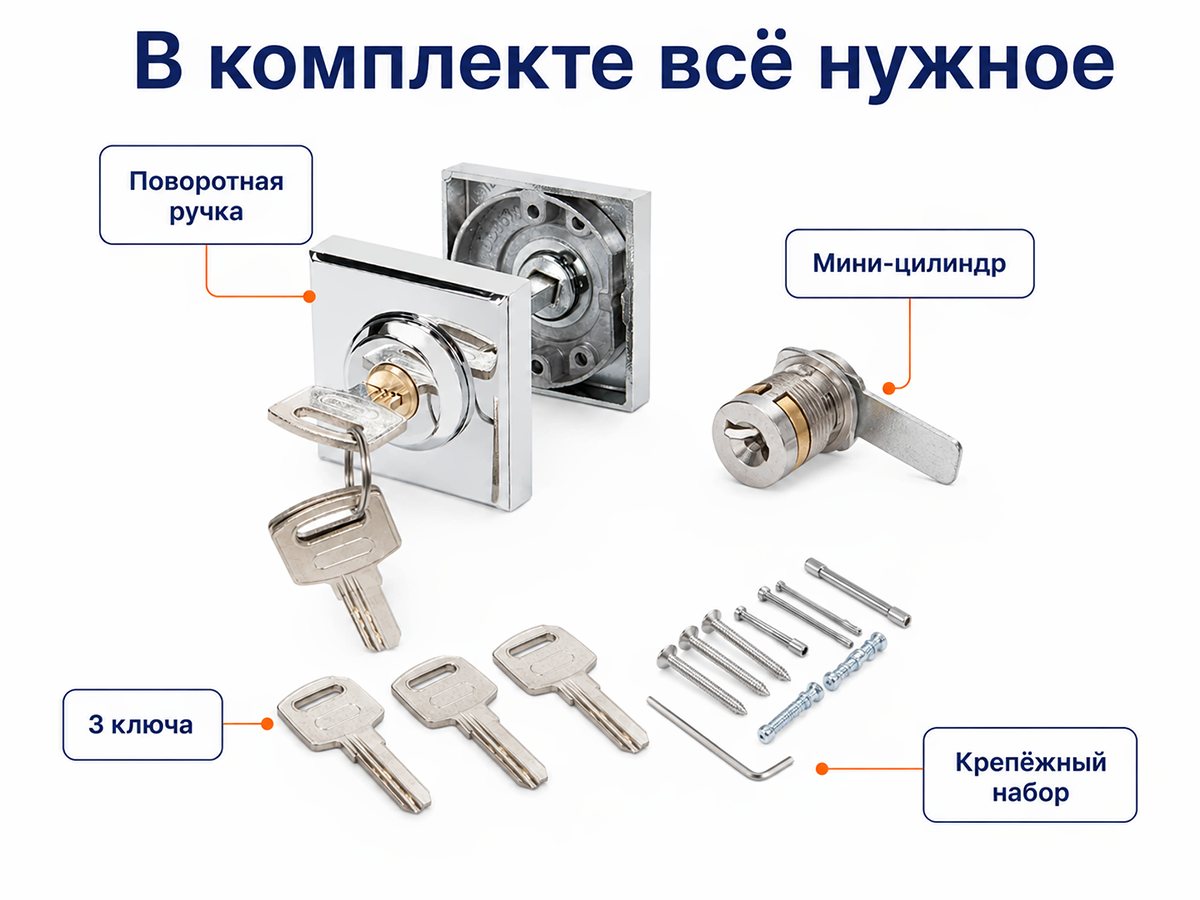 В комплекте всё нужное

Поворотная ручка

Мини-цилиндр

3 ключа

Крепёжный набор